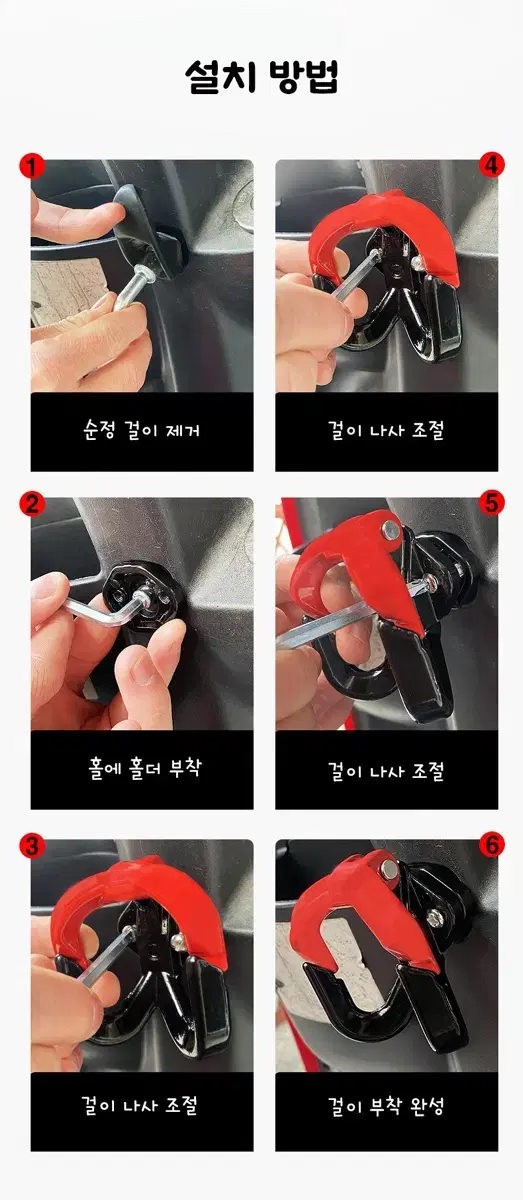 설치 방법

1
순정 걸이 제거

4
걸이 나사 조절

2
홀에 홀더 부착

5
걸이 나사 조절

3
걸이 나사 조절

6
걸이 부착 완성